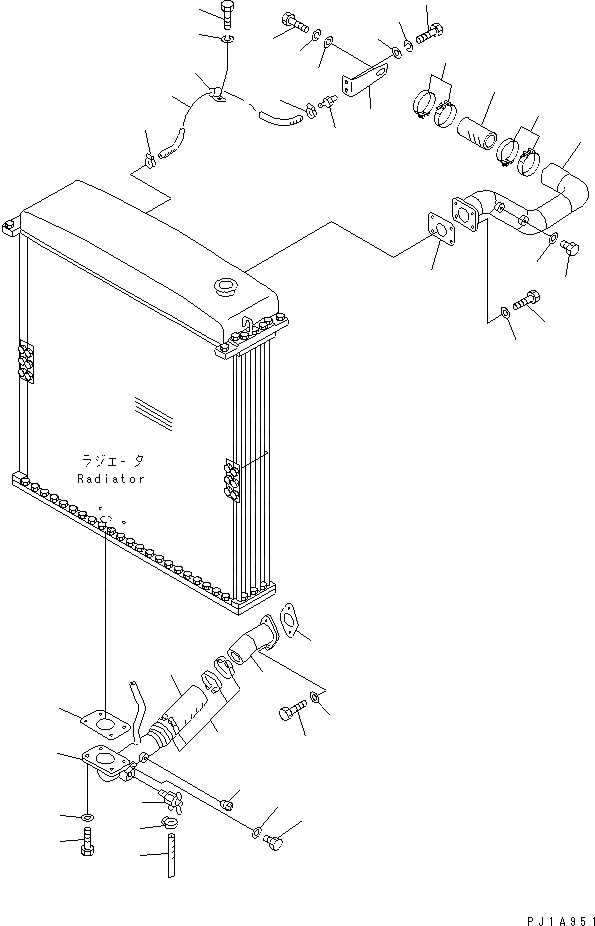 ラジエータ
Radiator

PJ1A951