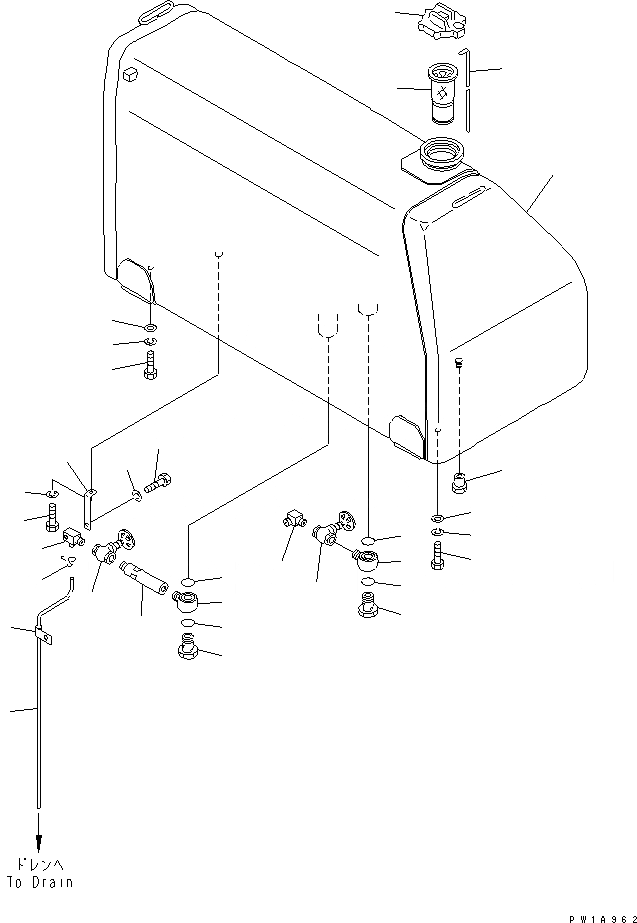 ドレンへ
To Drain

PW1A962