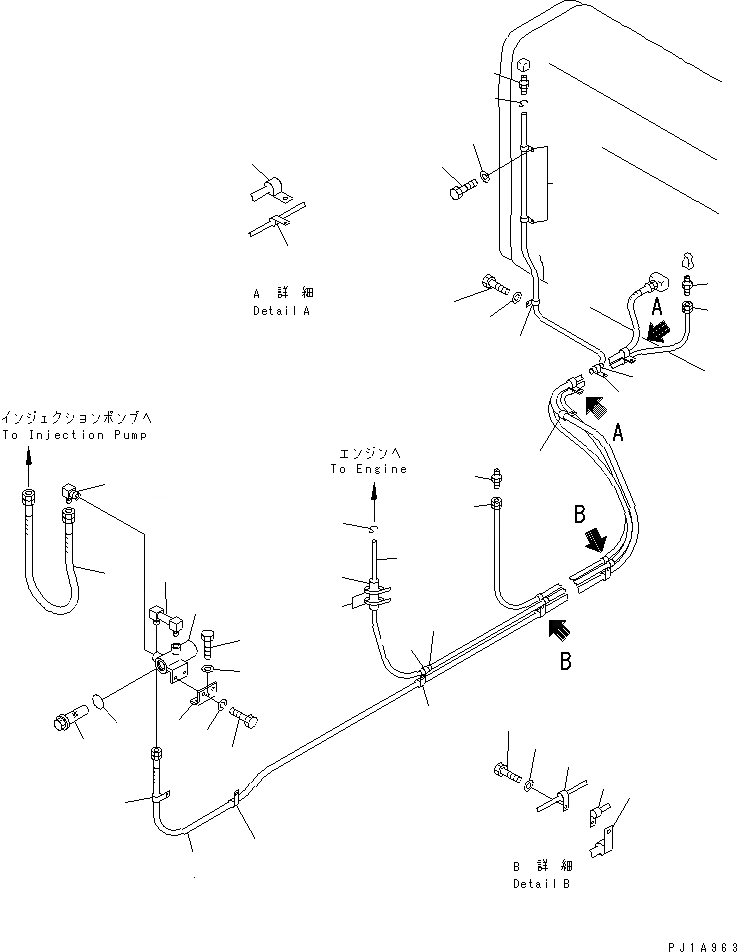 A 詳 細
Detail A

A

A

インジェクションポンプへ
To Injection Pump

エンジンへ
To Engine

B

B

B 詳 細
Detail B

PJ1A963