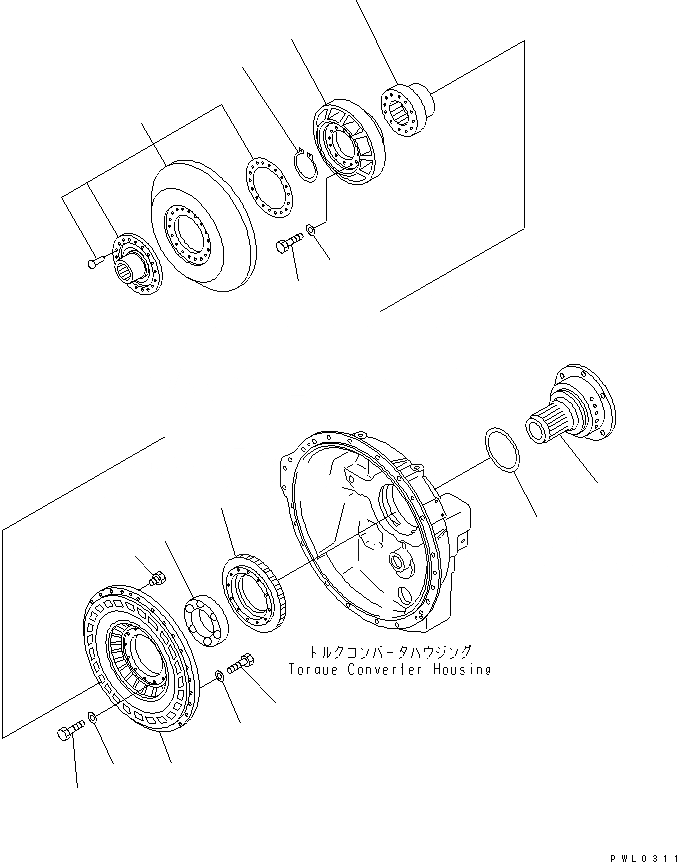 トルクコンバータハウジング
Torque Converter Housing

PWL0311