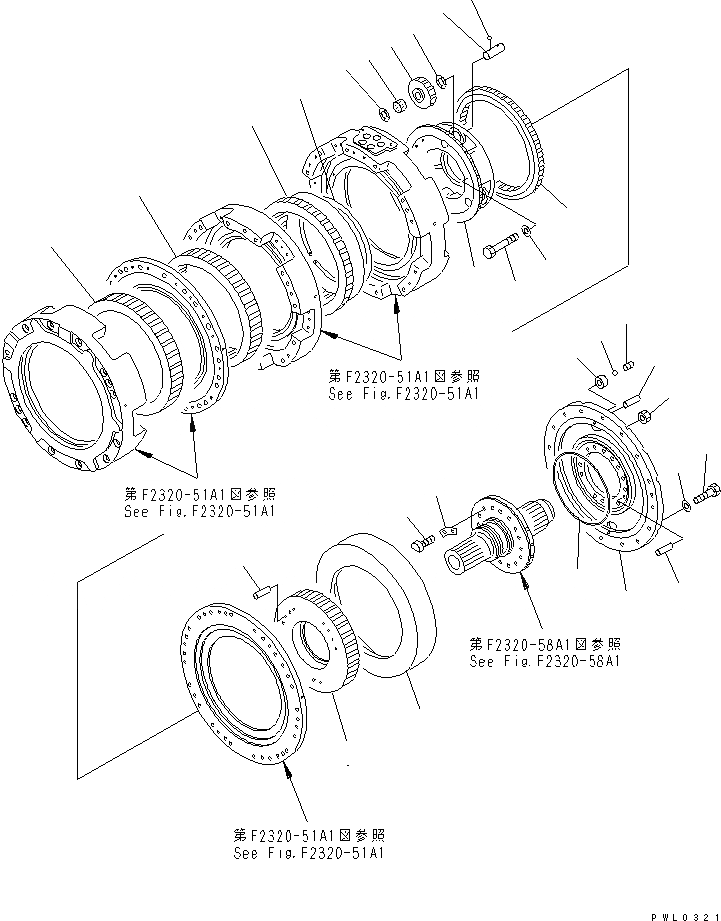 第F2320-51A1図参照
See Fig.F2320-51A1

第F2320-51A1図参照
See Fig.F2320-51A1

第F2320-58A1図参照
See Fig.F2320-58A1

第F2320-51A1図参照
See Fig.F2320-51A1

PWL0321