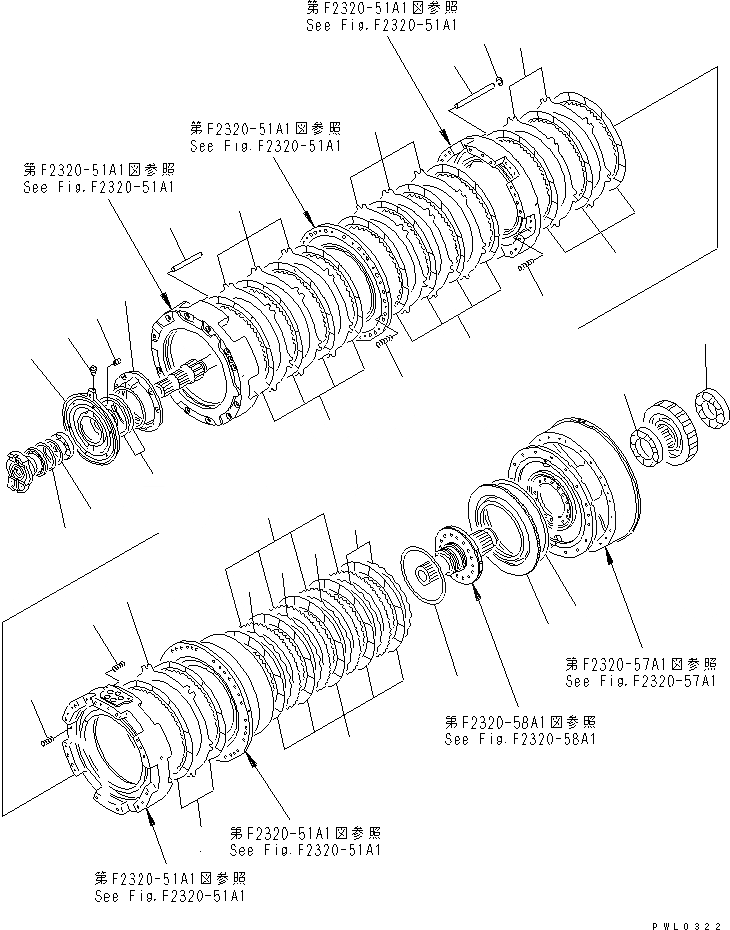 第F2320-51A1図参照
See Fig.F2320-51A1

第F2320-51A1図参照
See Fig.F2320-51A1

第F2320-51A1図参照
See Fig.F2320-51A1

第F2320-57A1図参照
See Fig.F2320-57A1

第F2320-58A1図参照
See Fig.F2320-58A1

第F2320-51A1図参照
See Fig.F2320-51A1

第F2320-51A1図参照
See Fig.F2320-51A1

PWL0322