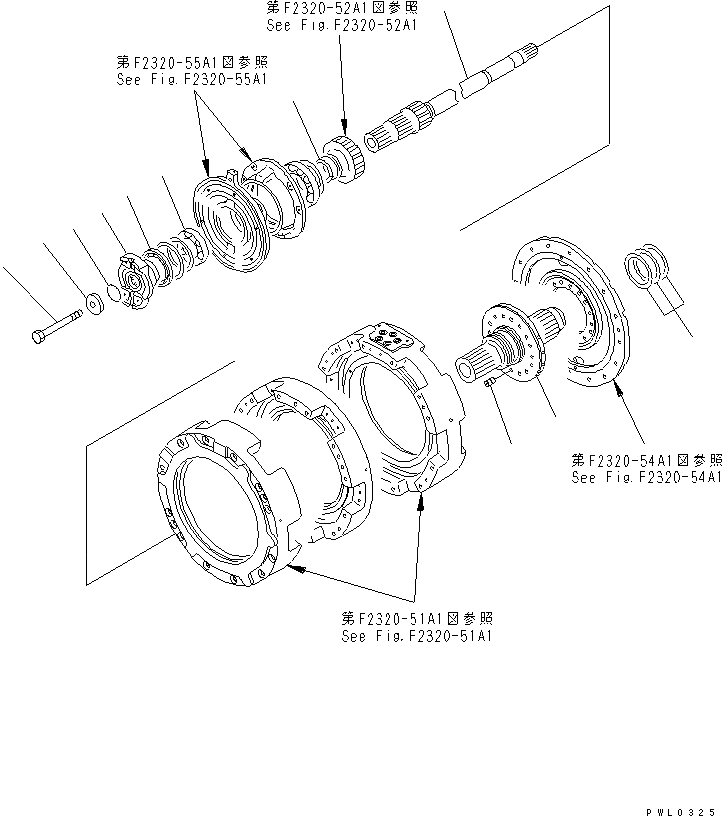 第F2320-52A1図参照
See Fig.F2320-52A1

第F2320-55A1図参照
See Fig.F2320-55A1

第F2320-54A1図参照
See Fig.F2320-54A1

第F2320-51A1図参照
See Fig.F2320-51A1

PWL0325