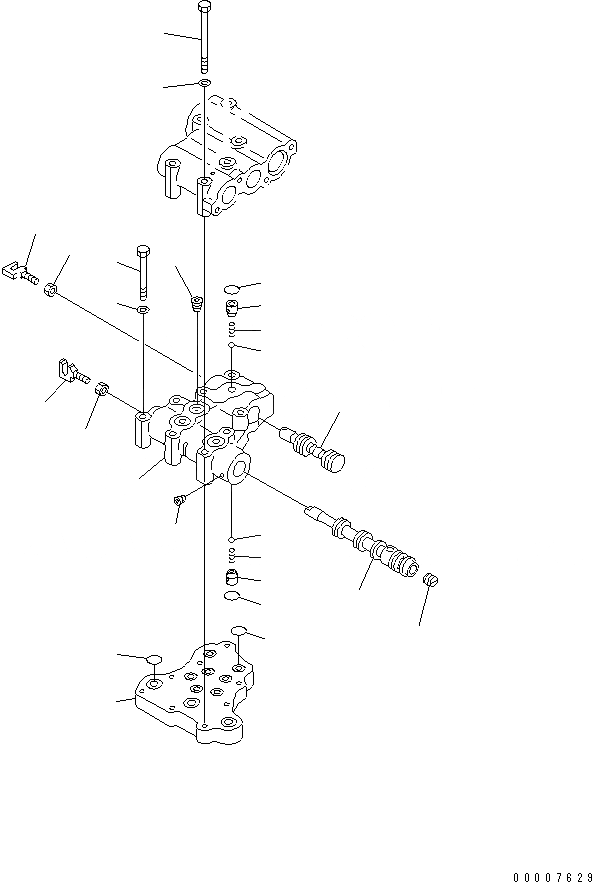 00007629