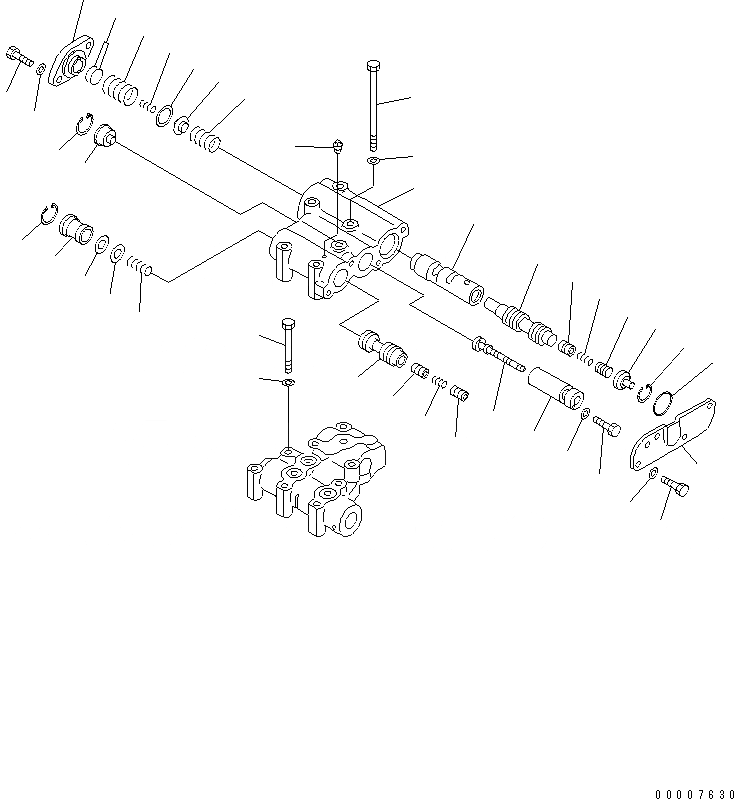 00007630