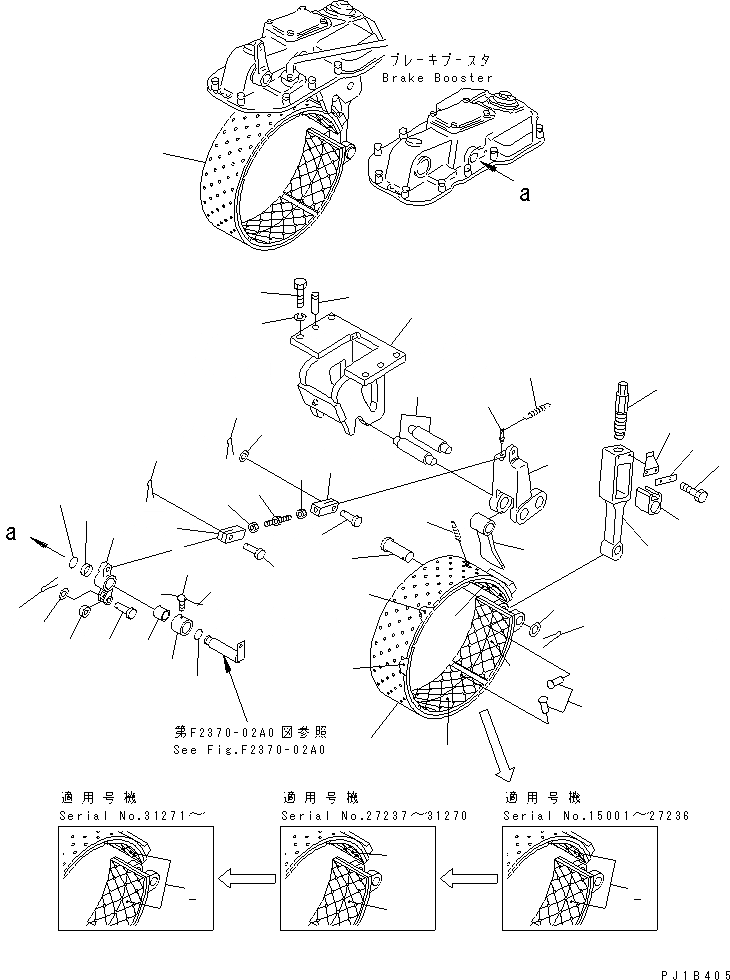 ブレーキブースタ
Brake Booster

a

a

第F2370-02A0図参照
See Fig.F2370-02A0

適用号機
Serial No.31271～

適用号機
Serial No.27237～31270

適用号機
Serial No.15001～27236

PJ1B405