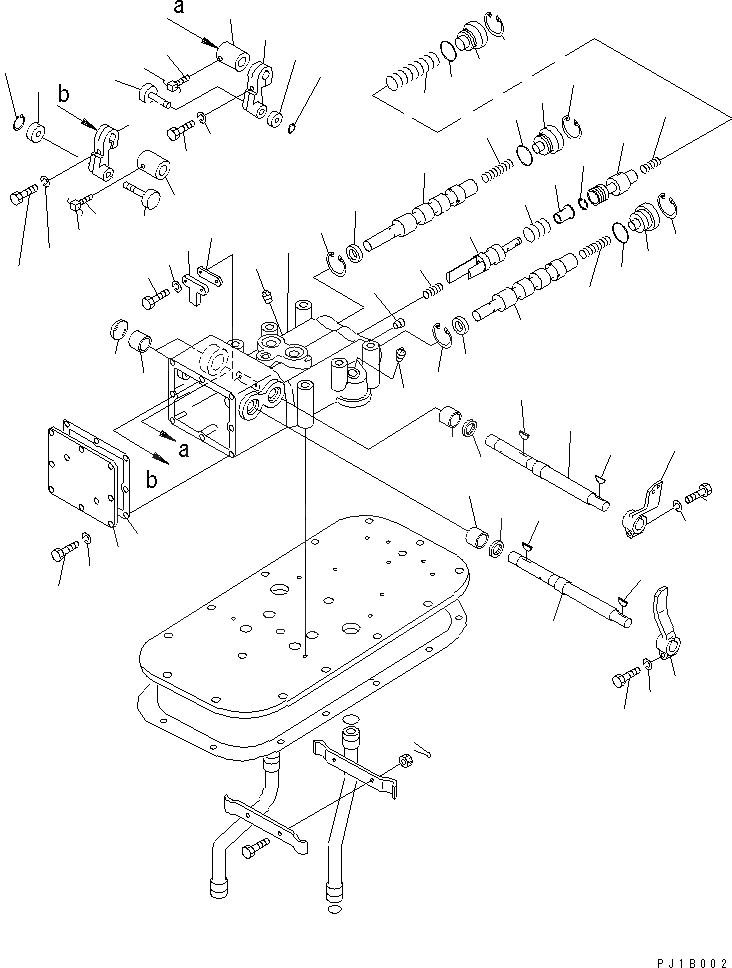 a
b
a
b
PJ1B002