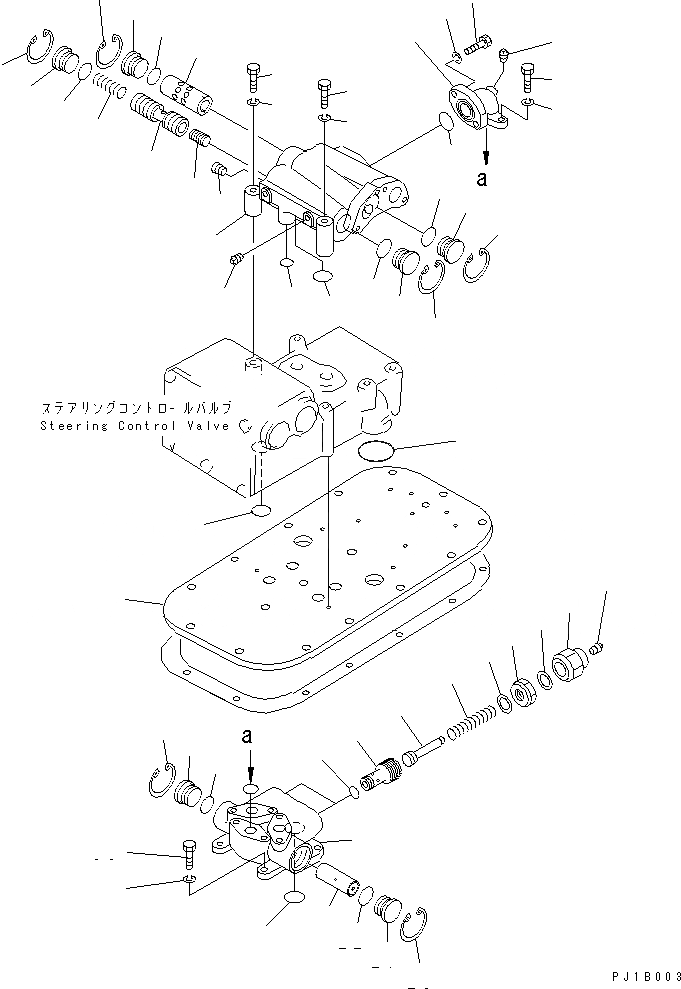 a

ステアリングコントロールバルブ
Steering Control Valve

a

PJ1B003