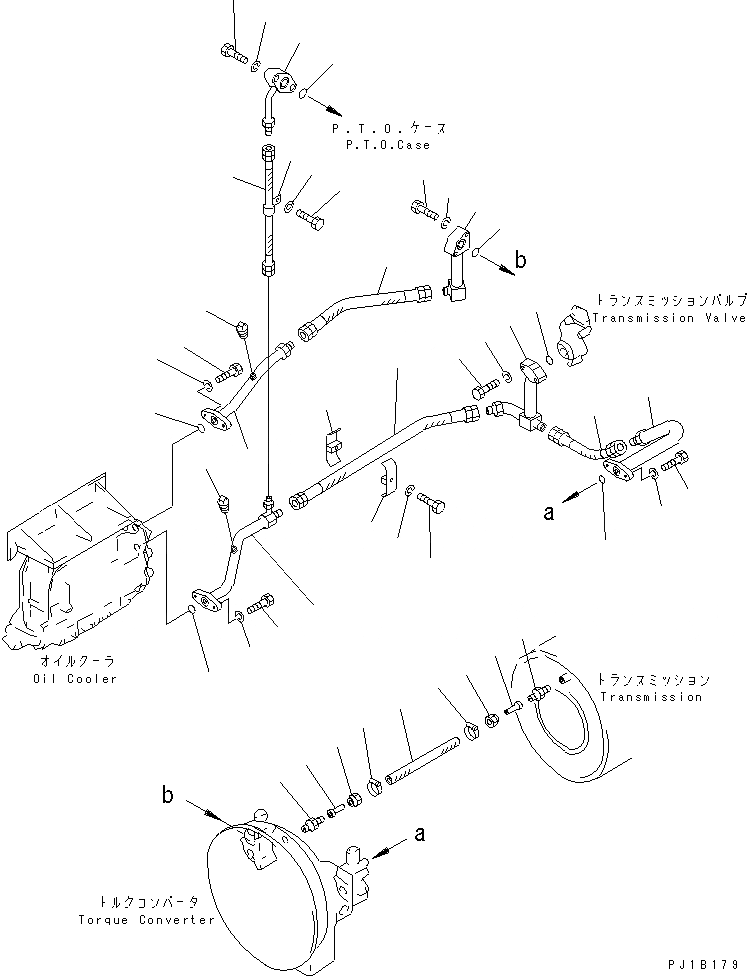 P.T.O.ケース
P.T.O.Case

b

トランスミッションバルブ
Transmission Valve

a

オイルクーラ
Oil Cooler

トランスミッション
Transmission

b

a

トルクコンバータ
Torque Converter

PJ1B179