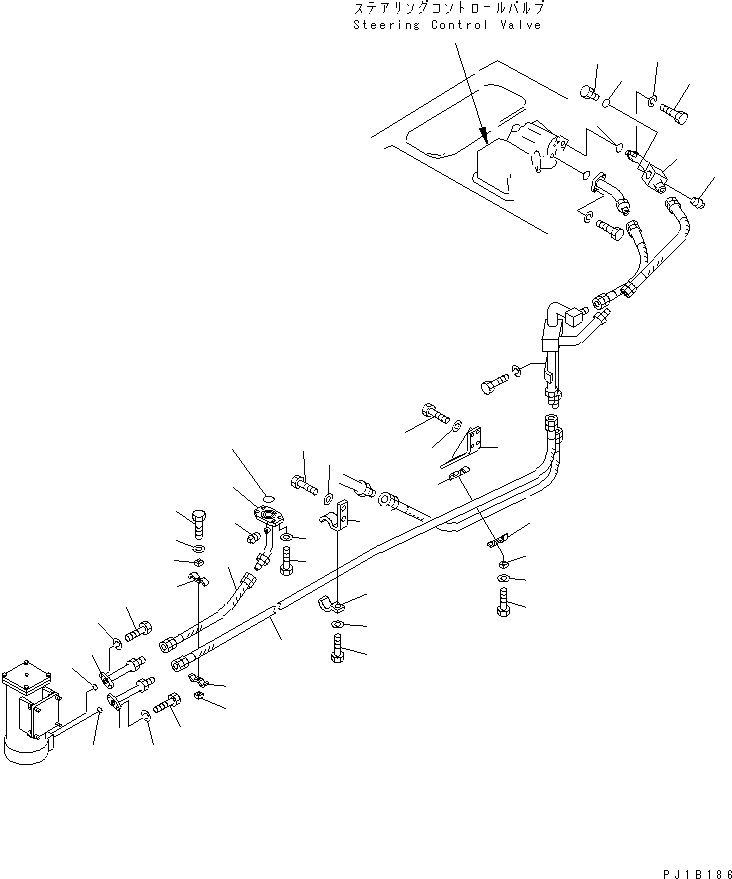 ステアリングコントロールバルブ
Steering Control Valve

PJ1B186