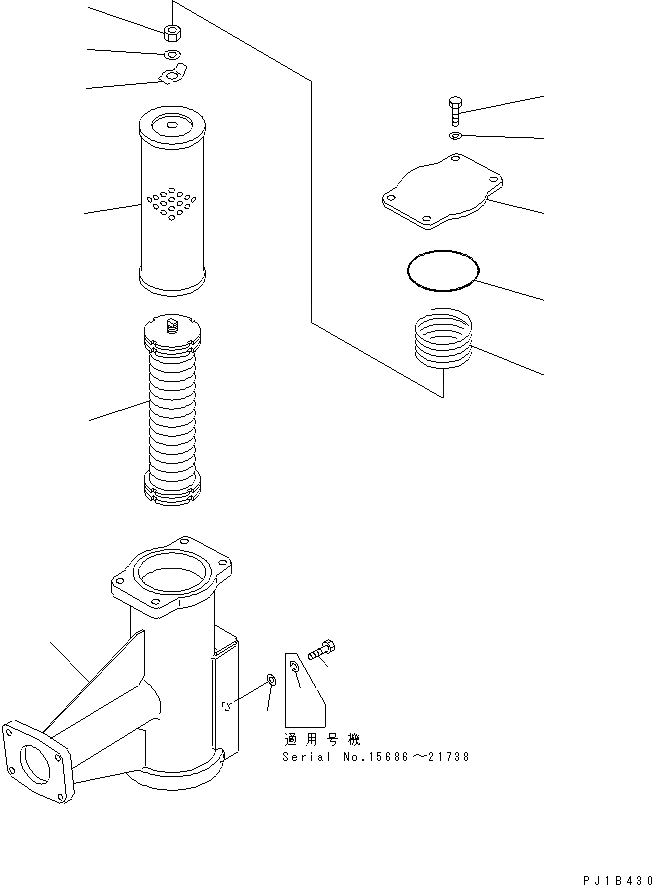 適用号機
Serial No.15686～21738

PJ1B430