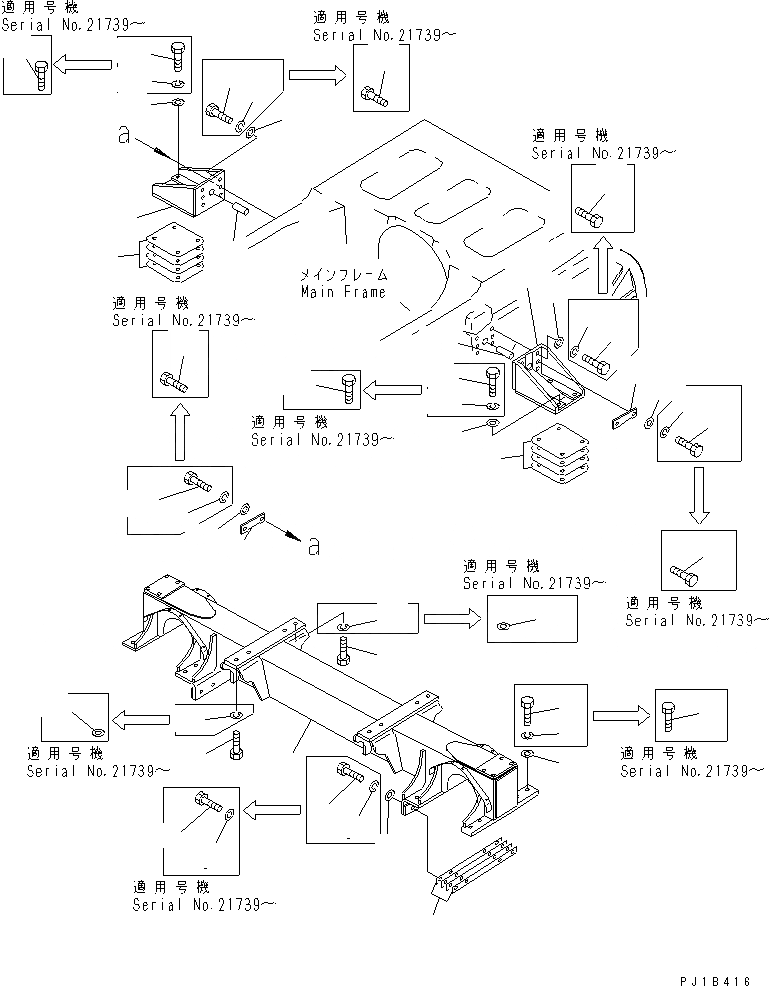 適用号機
Serial No.21739~

適用号機
Serial No.21739~

a

適用号機
Serial No.21739~

メインフレーム
Main Frame

適用号機
Serial No.21739~

適用号機
Serial No.21739~

a

適用号機
Serial No.21739~

適用号機
Serial No.21739~

適用号機
Serial No.21739~

適用号機
Serial No.21739~

適用号機
Serial No.21739~

PJ1B416