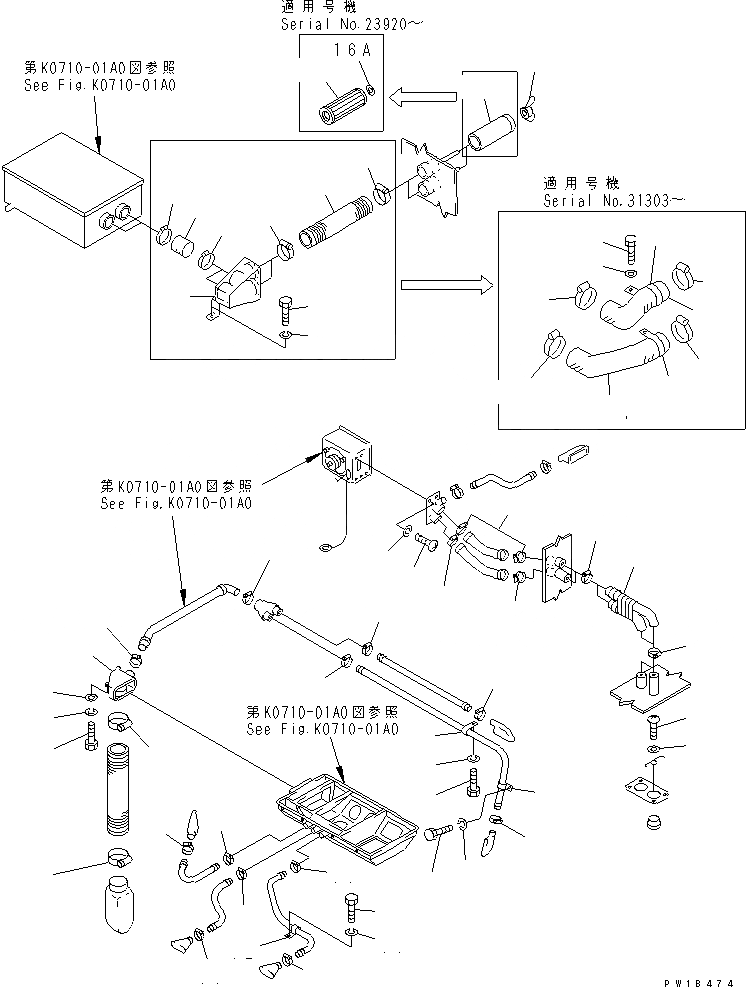 適用号機
Serial No.23920~

16A

第K0710-01A0図参照
See Fig.K0710-01A0

適用号機
Serial No.31303~

第K0710-01A0図参照
See Fig.K0710-01A0

第K0710-01A0図参照
See Fig.K0710-01A0

PW18474