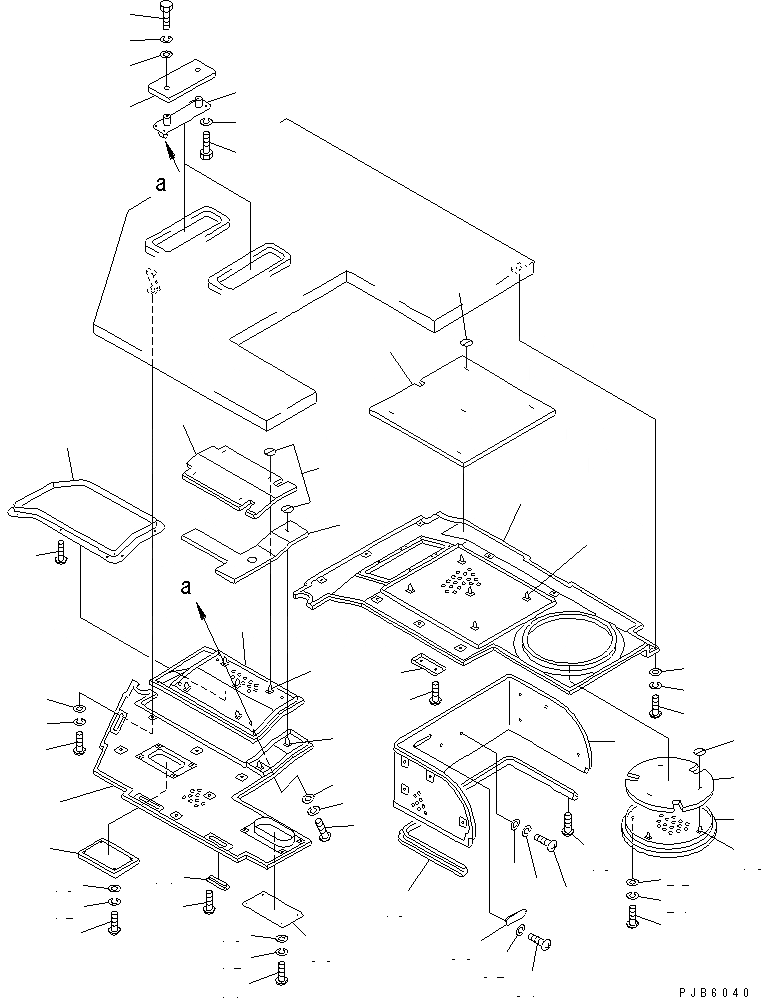 a

a

PJB6040