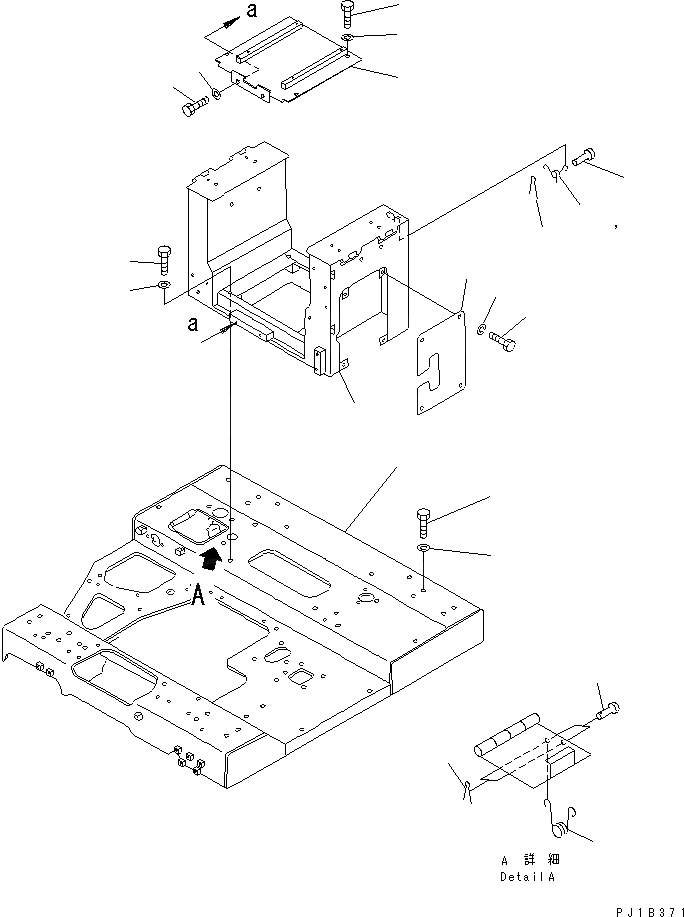 a

a

A

A 詳細
Detail A

PJ1B371