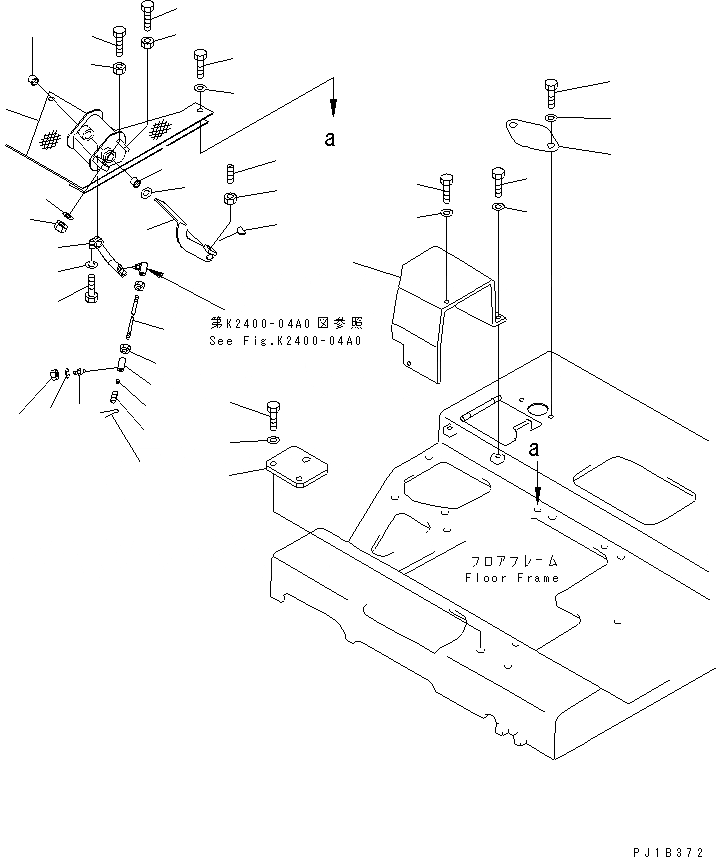 a

第K2400-04A0図参照
See Fig.K2400-04A0

a

フロアフレーム
Floor Frame

PJ1B372