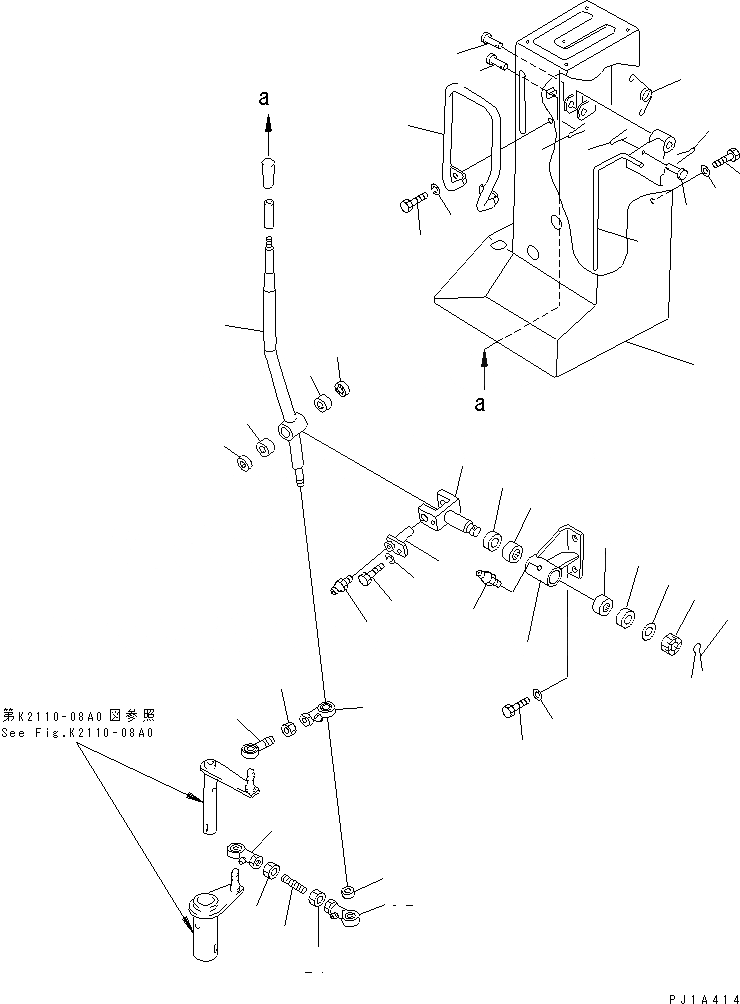 a

a

第K2110-08A0図参照
See Fig.K2110-08A0

PJ1A414