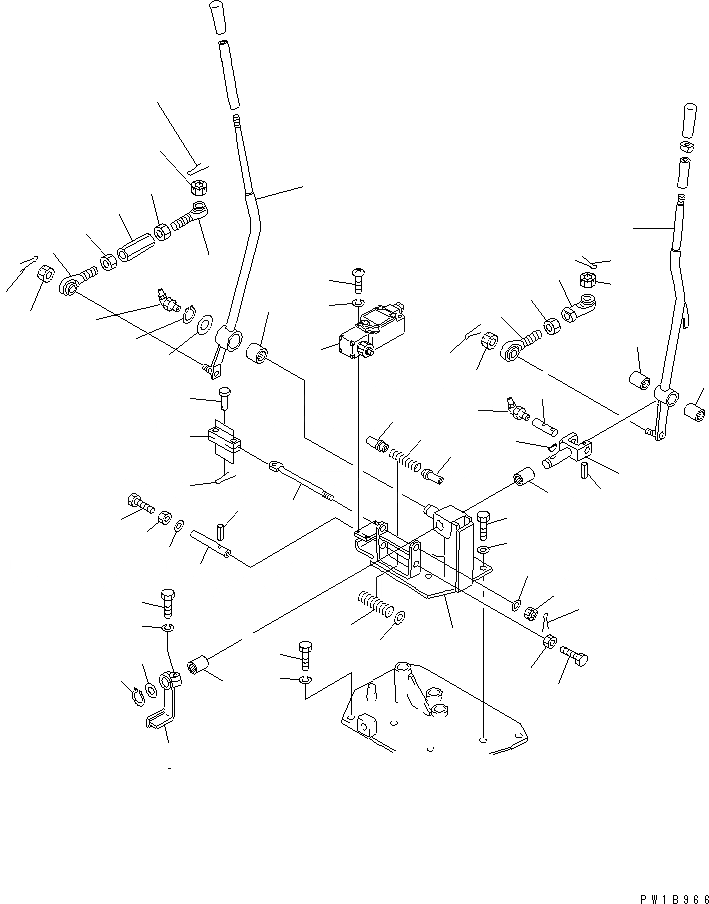 PW1B966