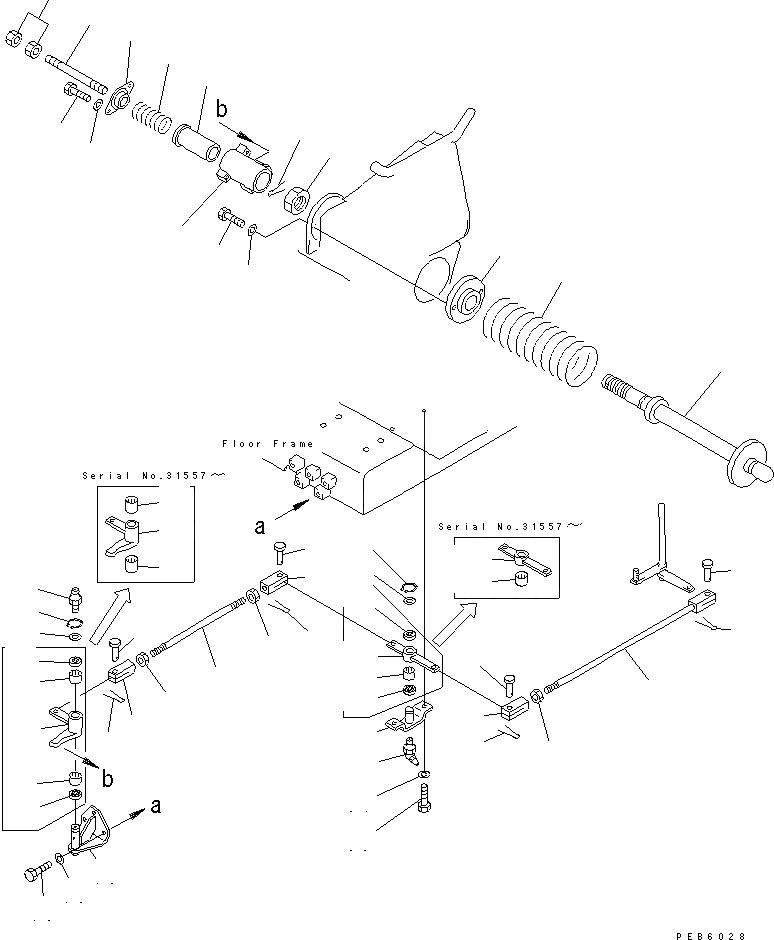 b

Floor Frame

Serial No.31557～

a

Serial No.31557～

b

a

PEB6028