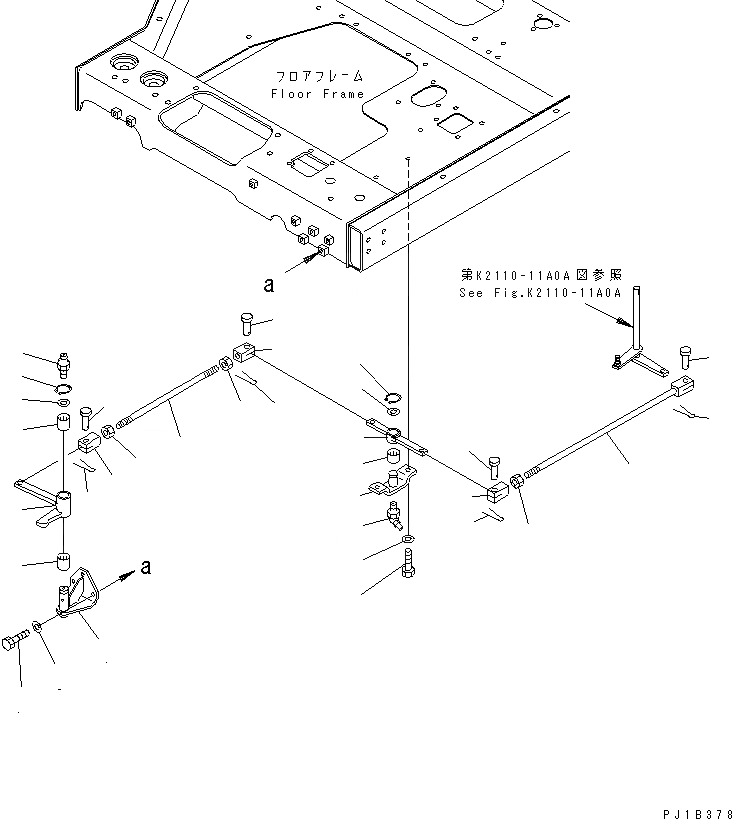 フロアフレーム
Floor Frame

a

第K2110-11A0A図参照
See Fig.K2110-11A0A

a

PJ1B378