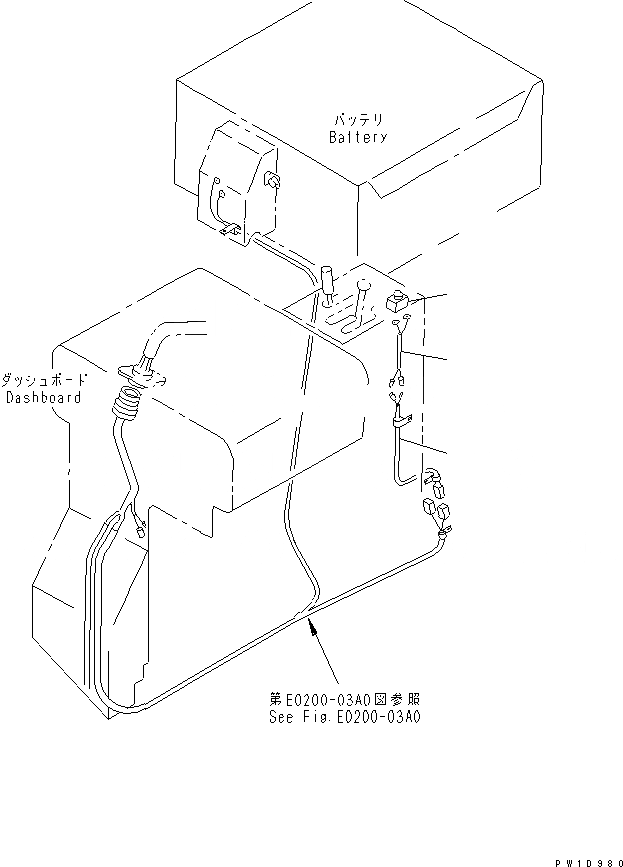 バッテリ
Battery

ダッシュボード
Dashboard

第E0200-03A0図参照
See Fig.E0200-03A0

PW1D980