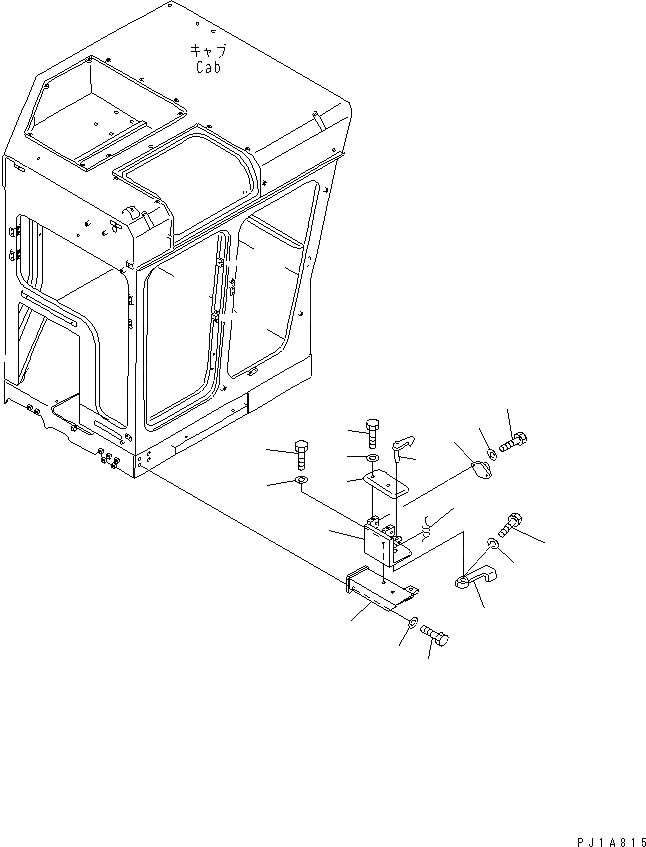 キャブ
Cab

PJ1A815