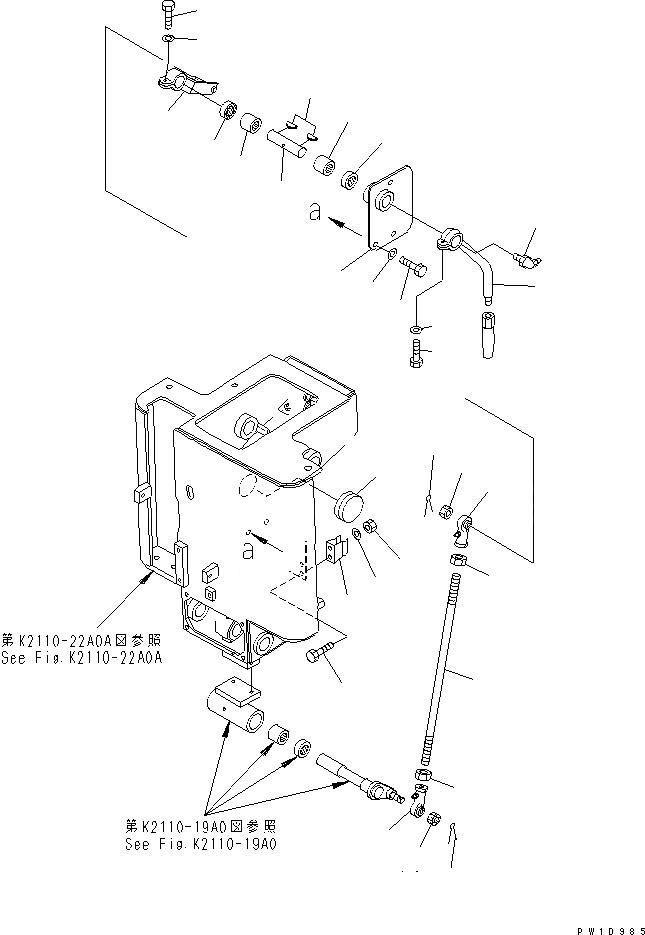 a

a

第K2110-22A0A図参照
See Fig.K2110-22A0A

第K2110-19A0図参照
See Fig.K2110-19A0

PW10985