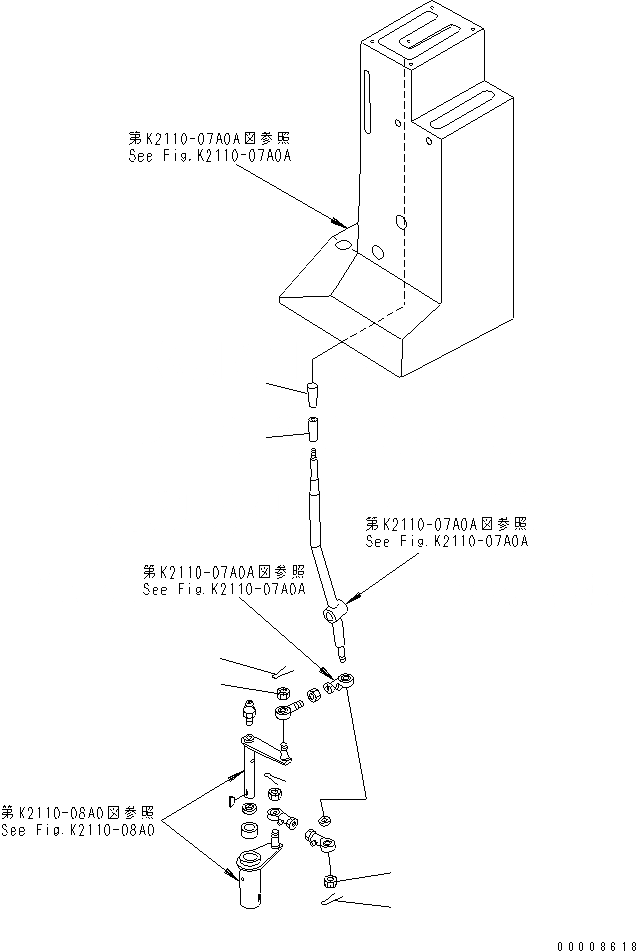 第K2110-07A0A図参照
See Fig.K2110-07A0A

第K2110-07A0A図参照
See Fig.K2110-07A0A

第K2110-07A0A図参照
See Fig.K2110-07A0A

第K2110-08A0図参照
See Fig.K2110-08A0

00008618