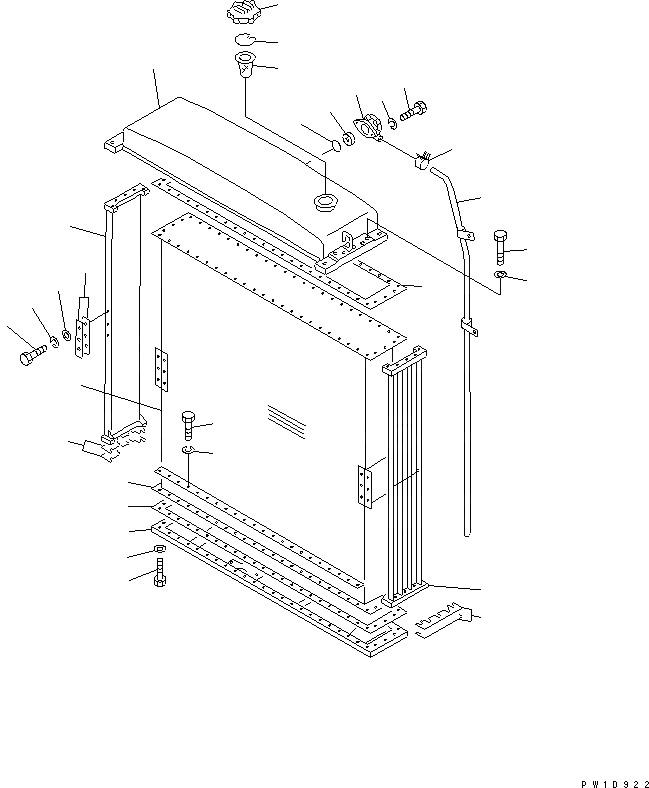 PW1D922