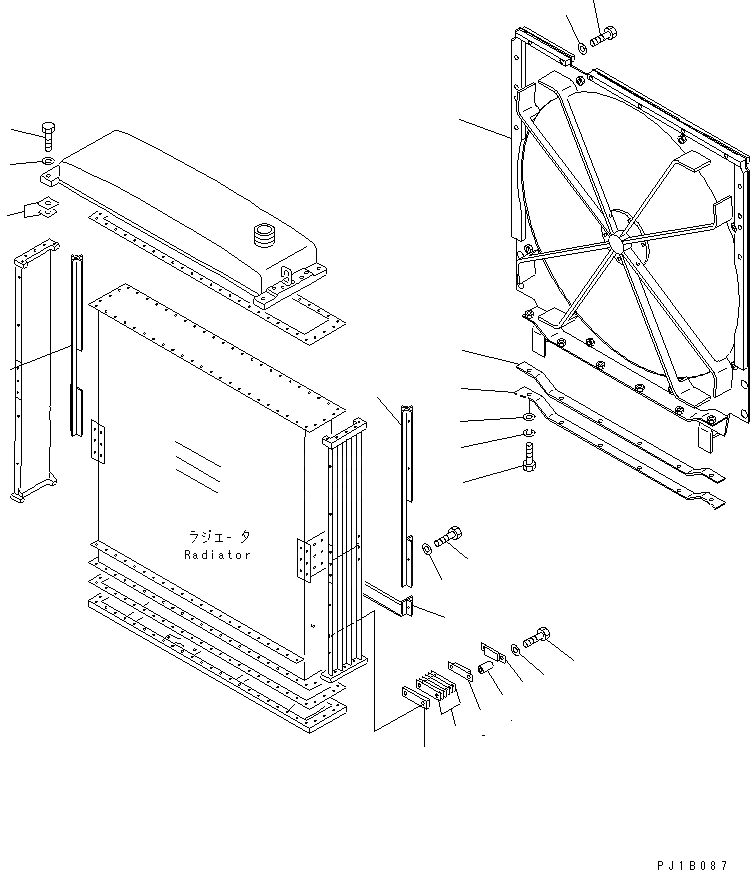 ラジエータ
Radiator

PJ1B087