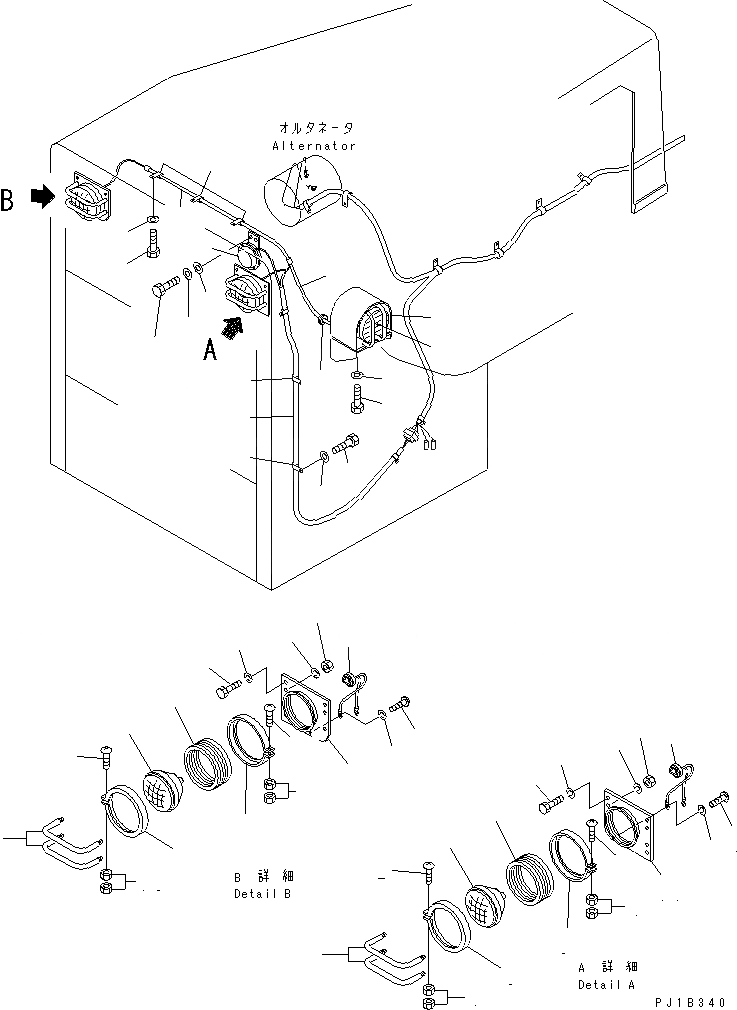 オルタネータ
Alternator

B

A

B 詳細
Detail B

A 詳細
Detail A

PJ1B340