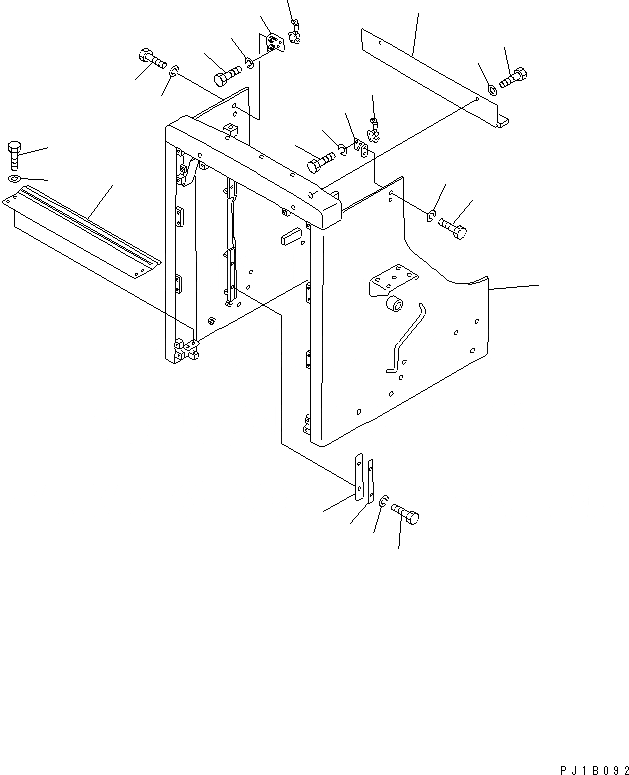 PJ1B092