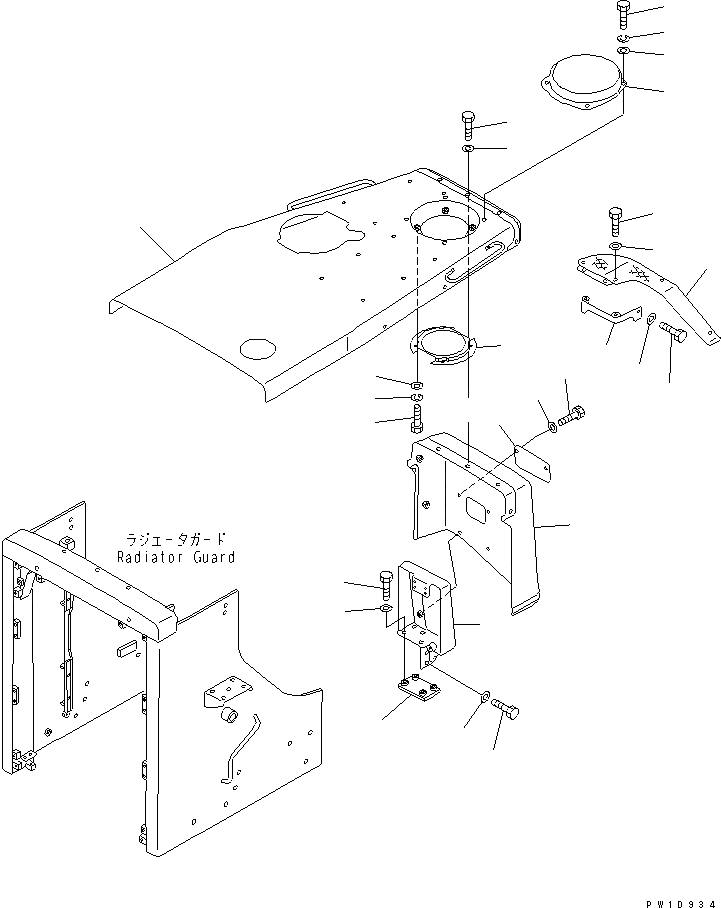 ラジエータガード
Radiator Guard

PW10934