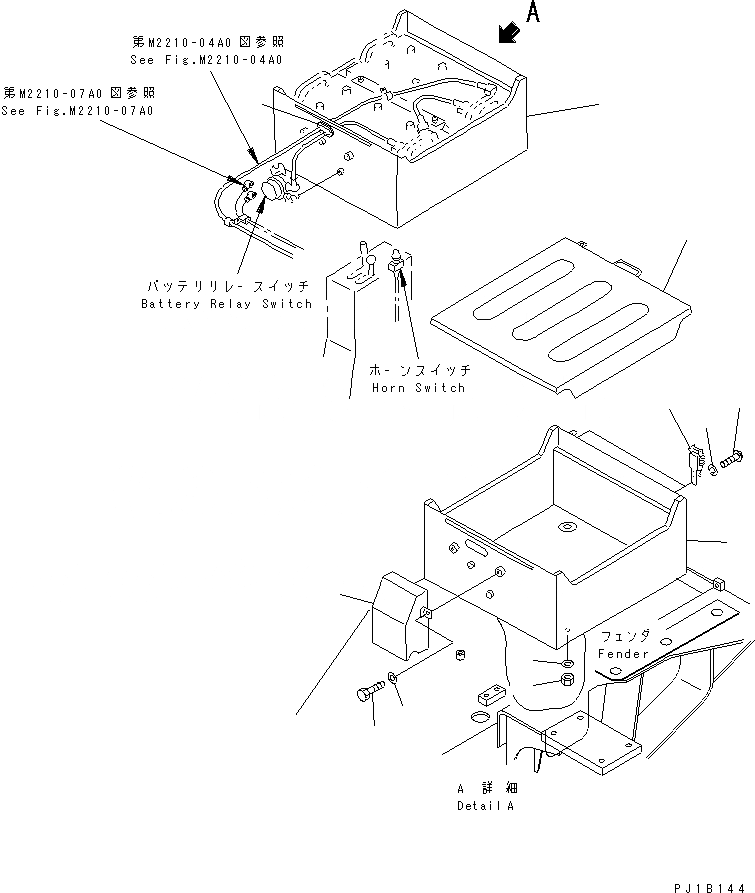 A

第M2210-04A0 図参照
See Fig.M2210-04A0

第M2210-07A0 図参照
See Fig.M2210-07A0

バッテリリレースイッチ
Battery Relay Switch

ホーンスイッチ
Horn Switch

フェンダ
Fender

A 詳細
Detail A

PJ1B144