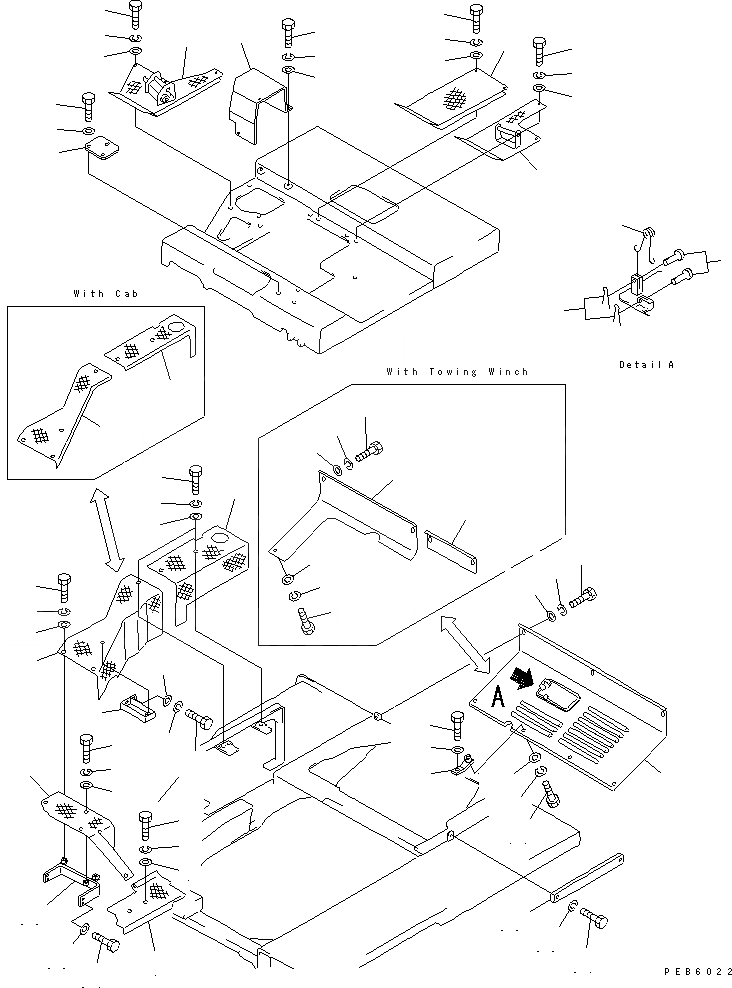 With Cab

With Towing Winch

Detail A

A

PEB6022