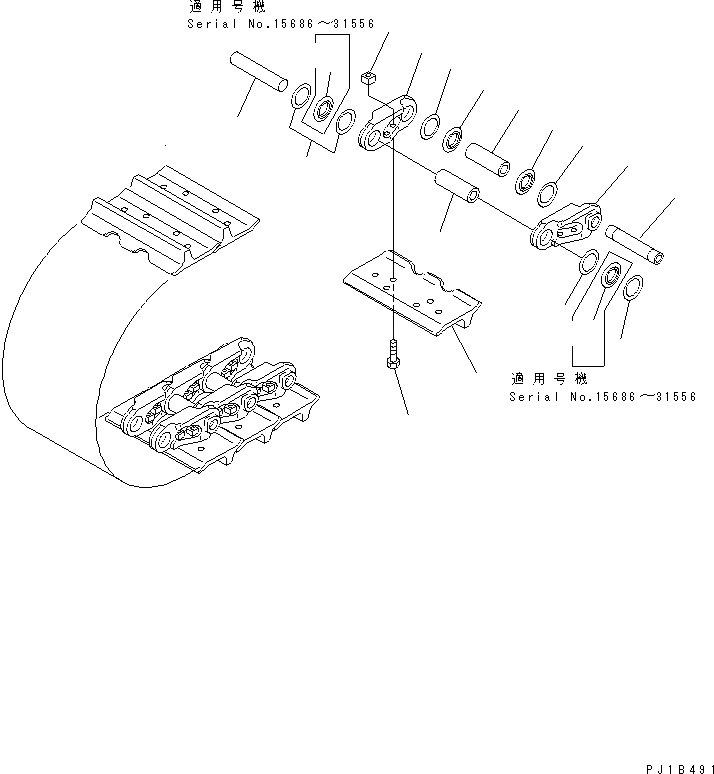 適用号機
Serial No.15686～31556

適用号機
Serial No.15686～31556

PJ1B491