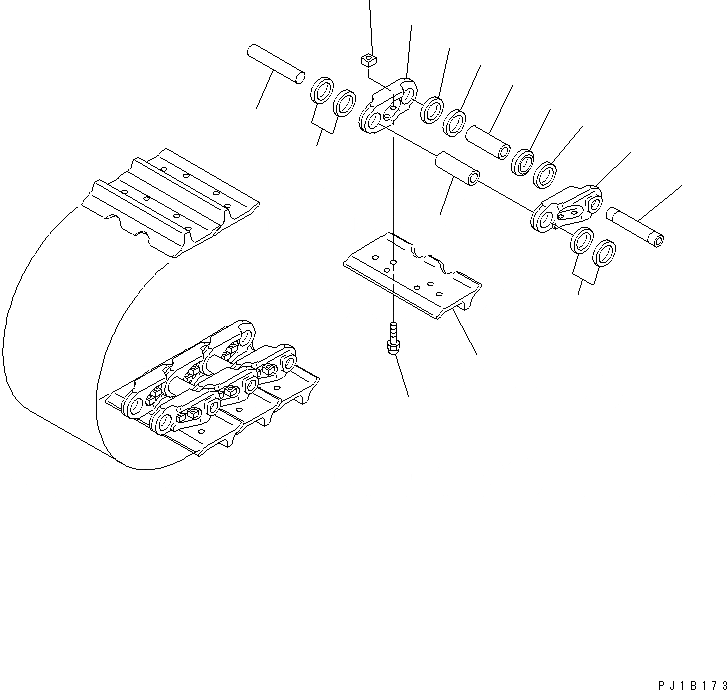 PJ1B173