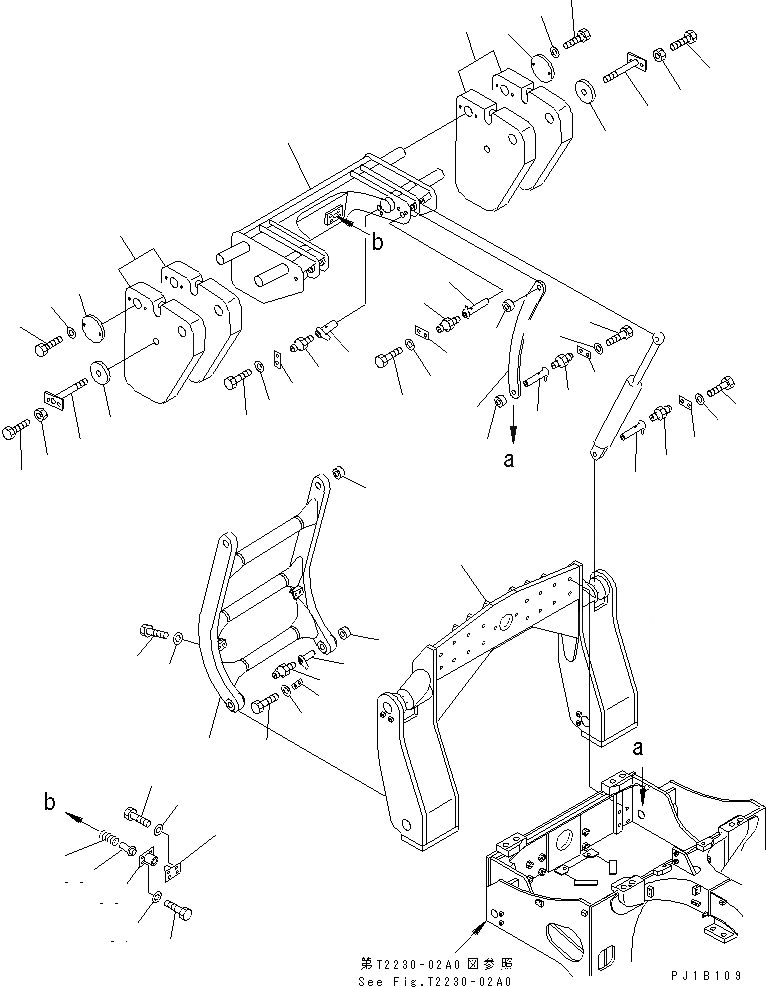 b

a

a

b

第T2230-02A0図参照
See Fig.T2230-02A0

PJ1B109