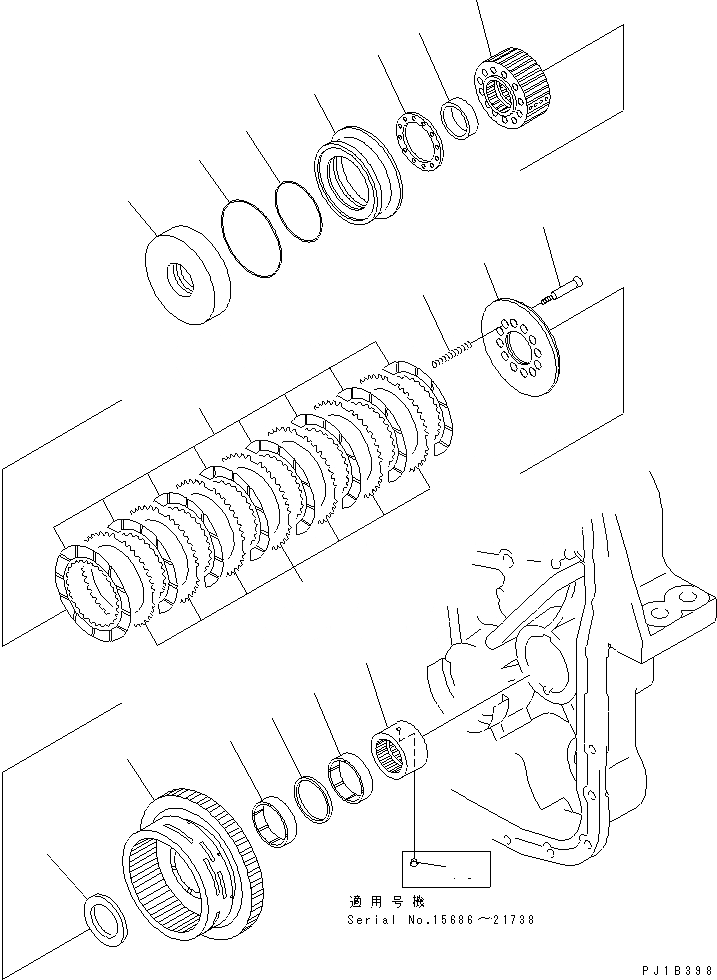 適用号機
Serial No.15686～21738

PJ1B398