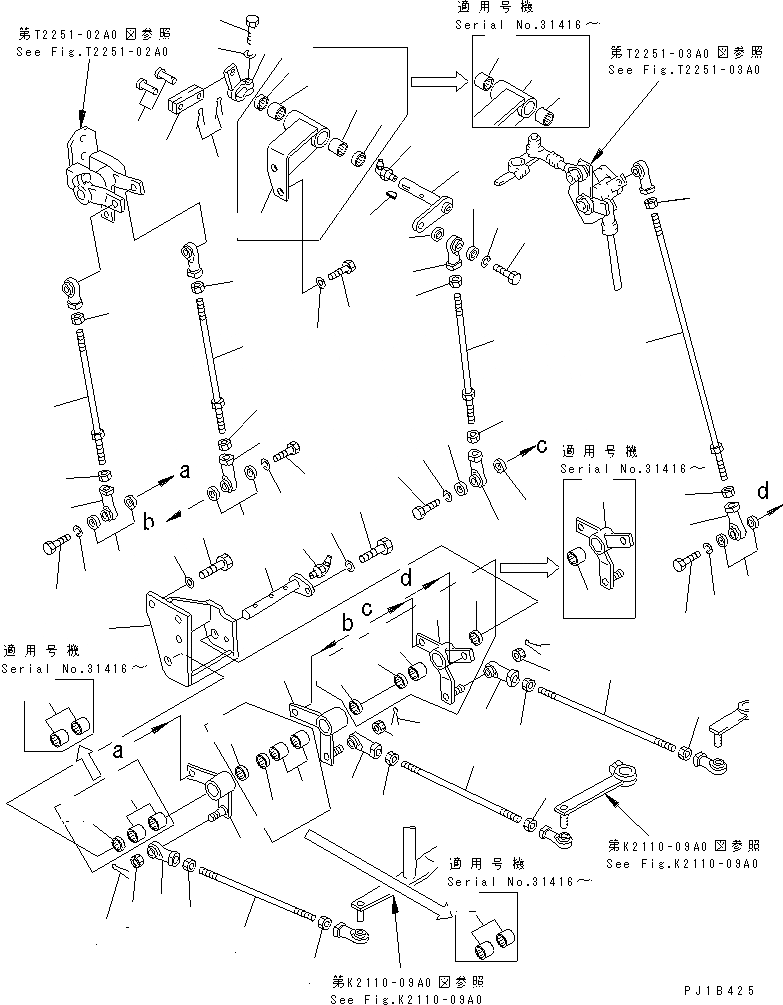 第T2251-02A0図参照
See Fig.T2251-02A0

適用号機
Serial No.31416～

第T2251-03A0図参照
See Fig.T2251-03A0

a

b

c

適用号機
Serial No.31416～

d

d

c

b

適用号機
Serial No.31416～

a

第K2110-09A0図参照
See Fig.K2110-09A0

適用号機
Serial No.31416～

第K2110-09A0図参照
See Fig.K2110-09A0

PJ1B425