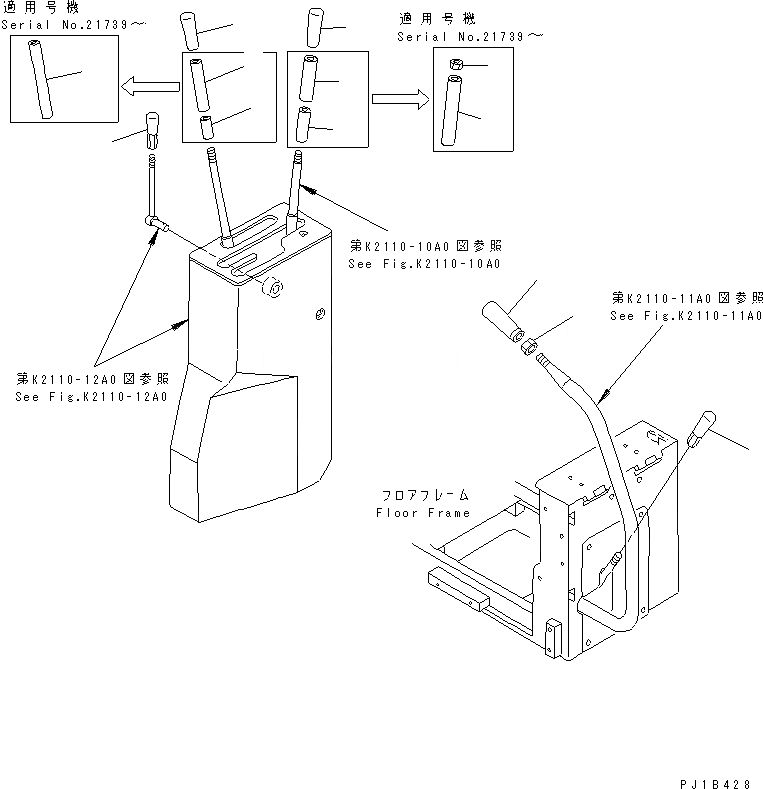 適用号機
Serial No.21739～

適用号機
Serial No.21739～

第K2110-10A0図参照
See Fig.K2110-10A0

第K2110-11A0図参照
See Fig.K2110-11A0

第K2110-12A0図参照
See Fig.K2110-12A0

フロアフレーム
Floor Frame

PJ1B428