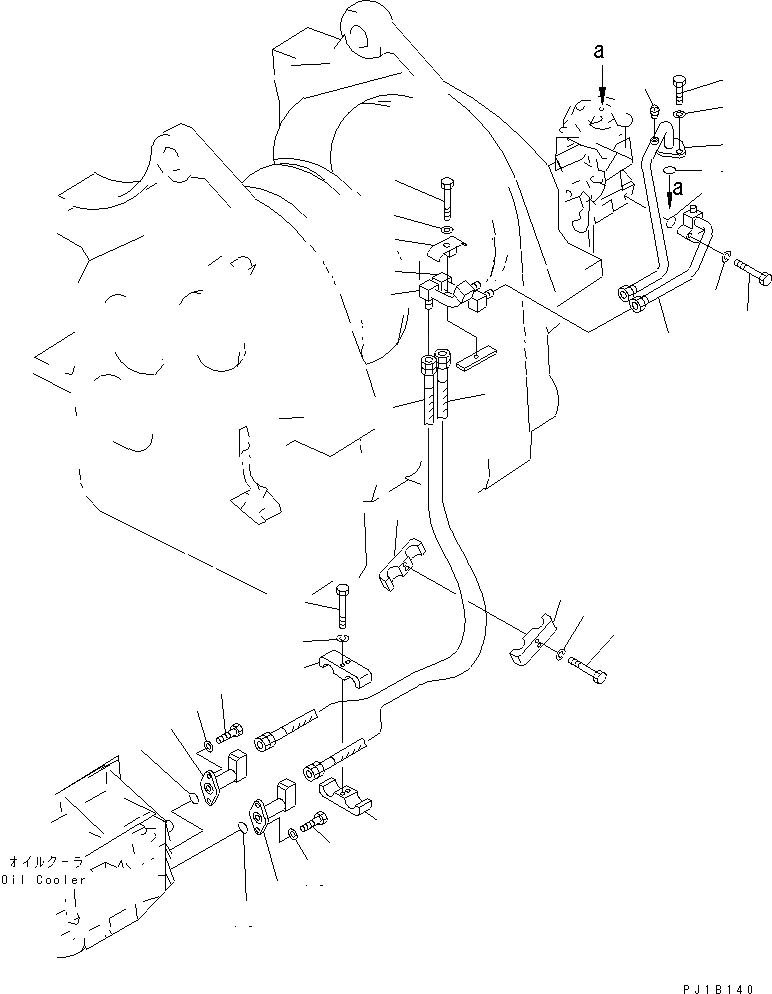 a

a

オイルクーラ
Oil Cooler

PJ1B140