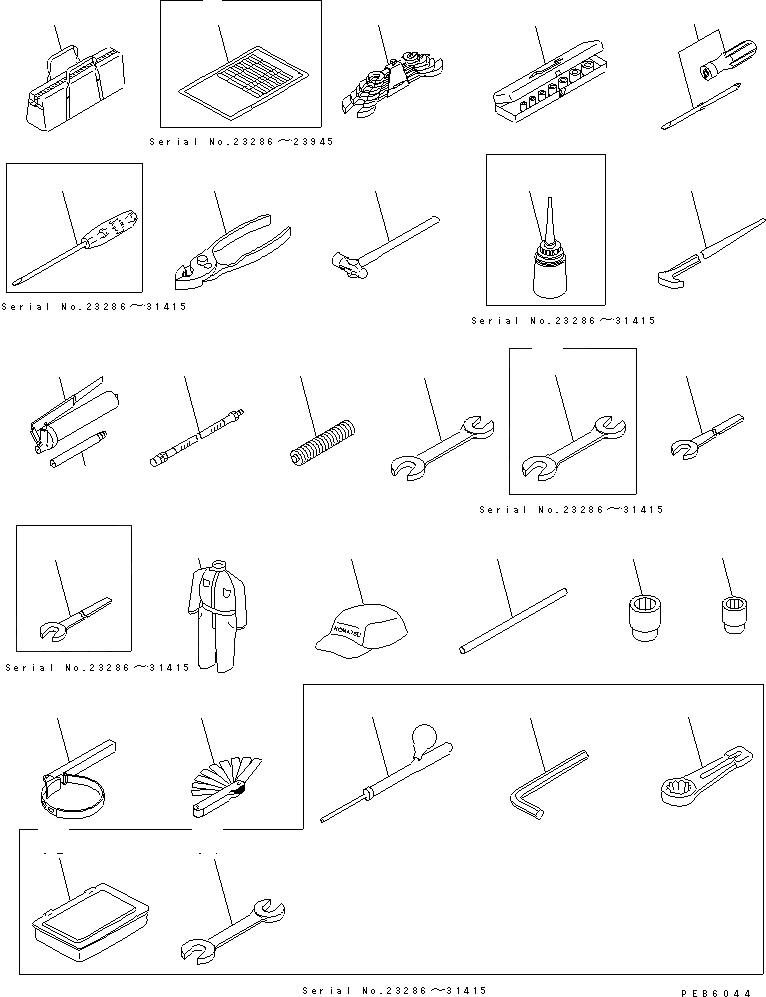 Serial No.23286～23945

Serial No.23286～31415

Serial No.23286～31415

Serial No.23286～31415

Serial No.23286～31415

KOMATSU

Serial No.23286～31415

PEB6044