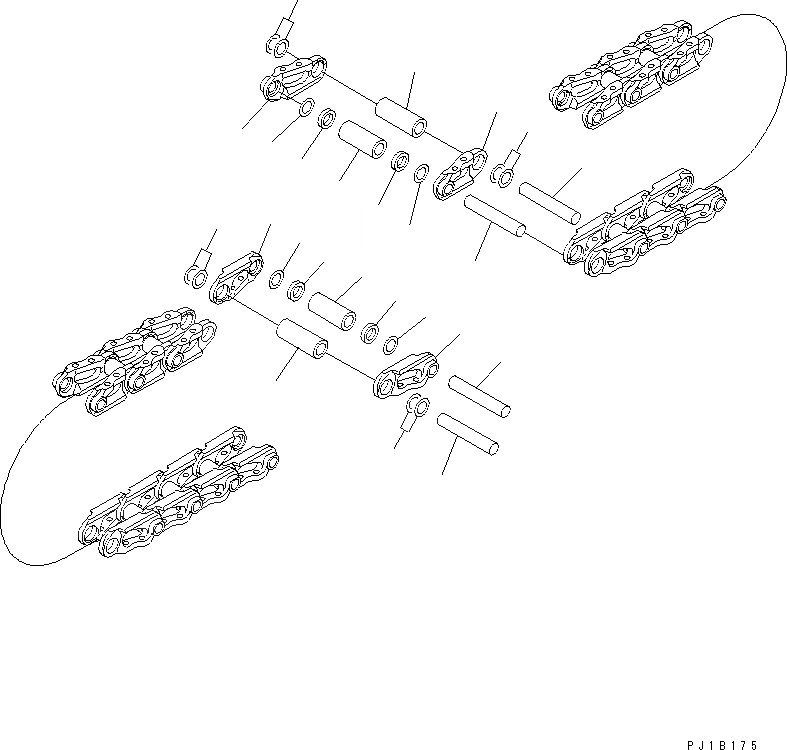 PJ1B175