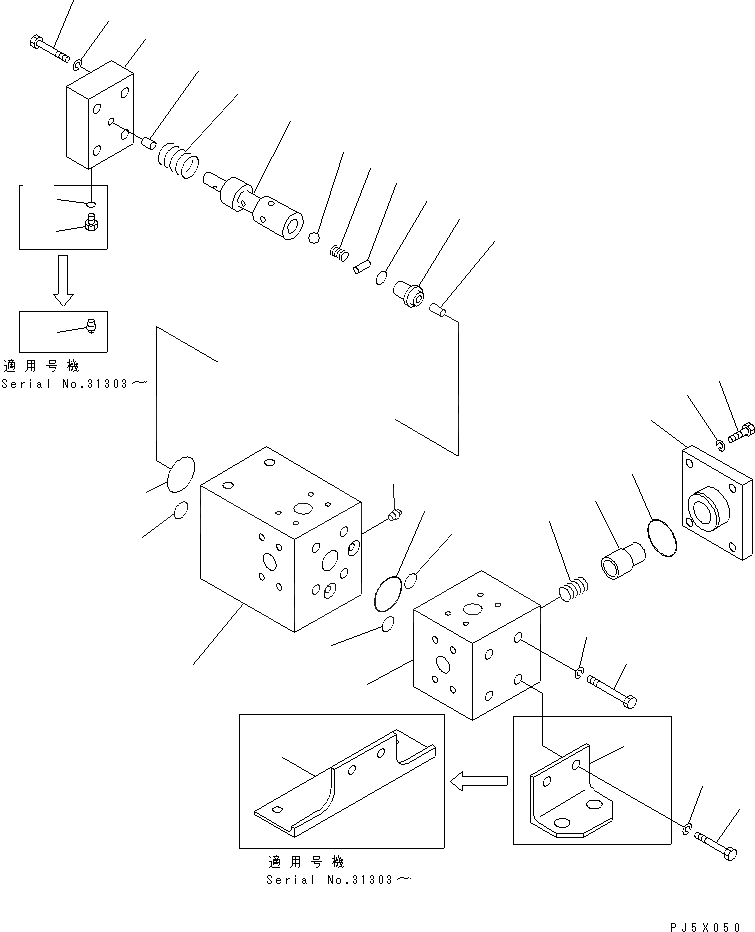 適用号機
Serial No.31303～

適用号機
Serial No.31303～

PJ5X050