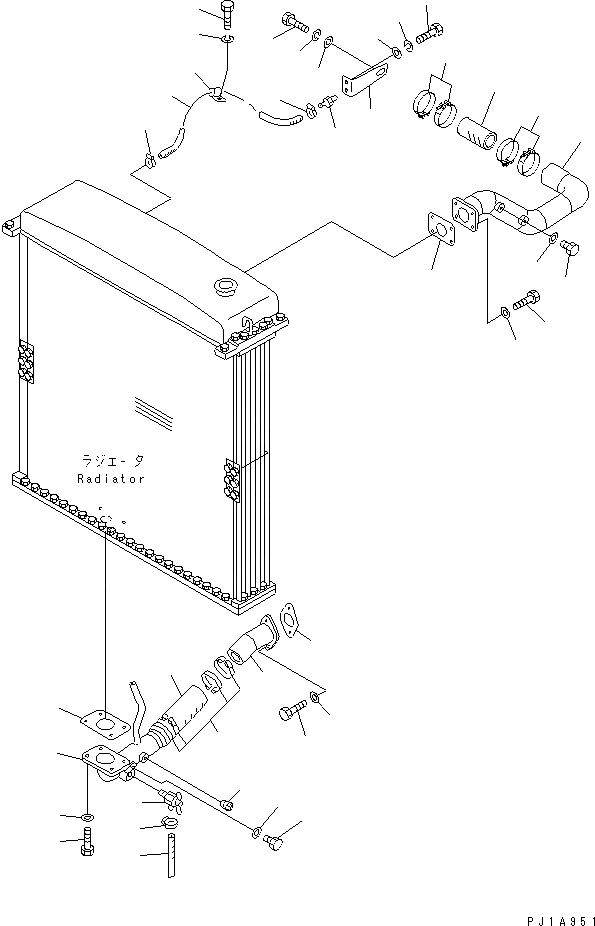 ラジエータ
Radiator

PJ1A951