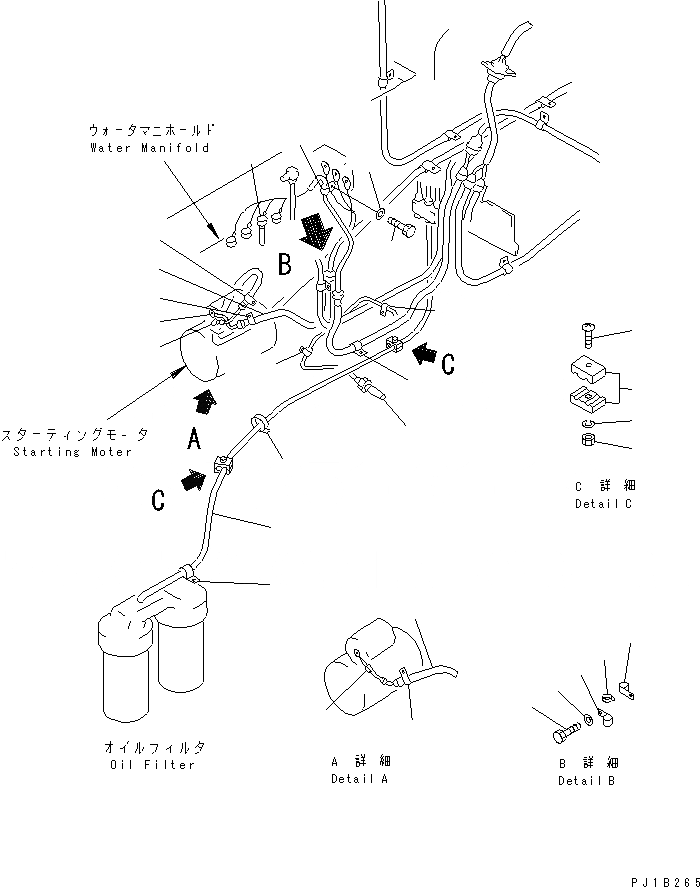 ウォータマニホールド
Water Manifold

B

C

スターティングモータ
Starting Moter

A

C

C 詳細
Detail C

オイルフィルタ
Oil Filter

A 詳細
Detail A

B 詳細
Detail B

PJ1B265