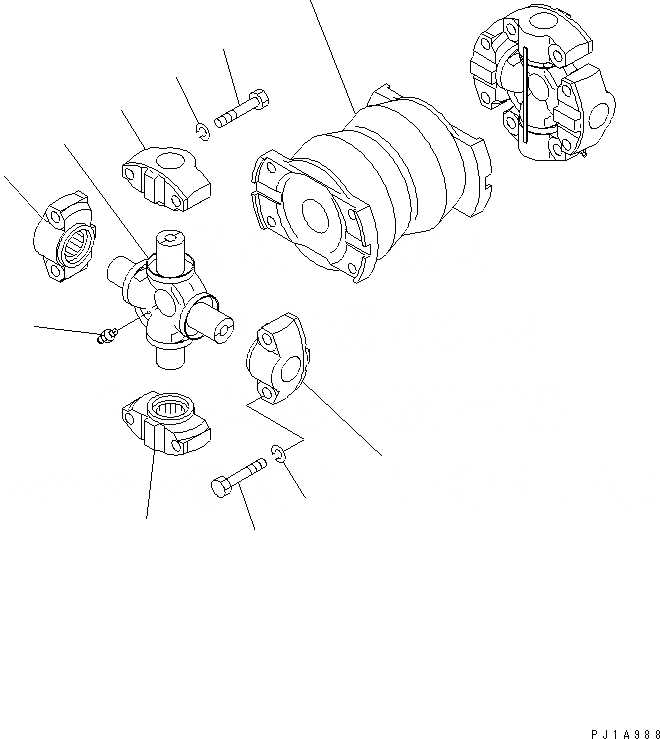 PJ1A988