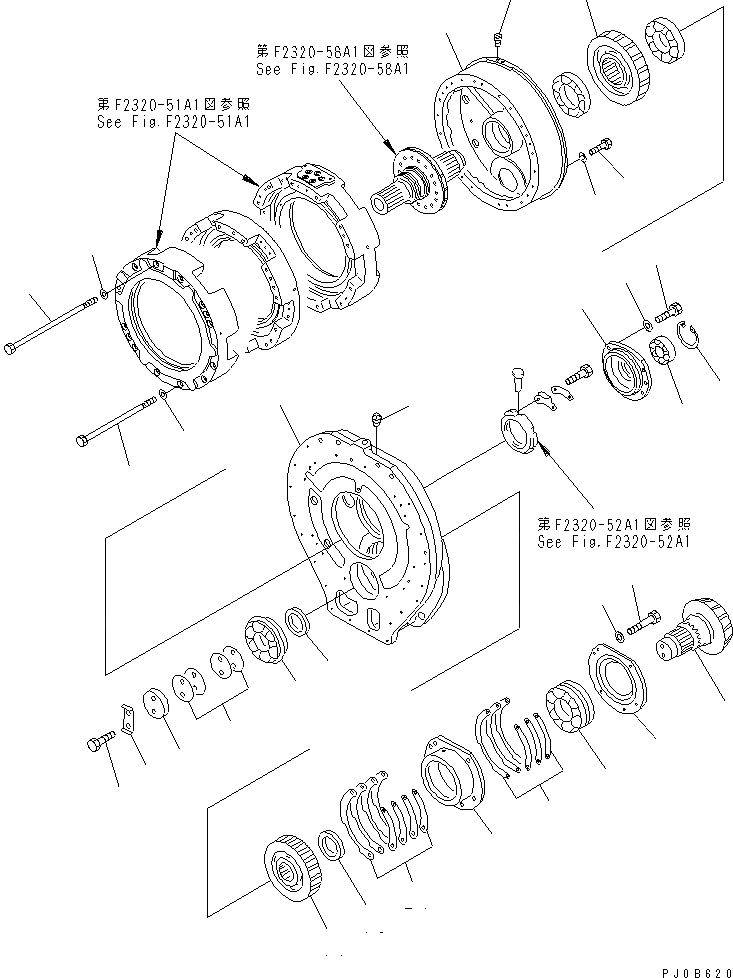 第F2320-58A1図参照
See Fig.F2320-58A1

第F2320-51A1図参照
See Fig.F2320-51A1

第F2320-52A1図参照
See Fig.F2320-52A1

PJ0B620