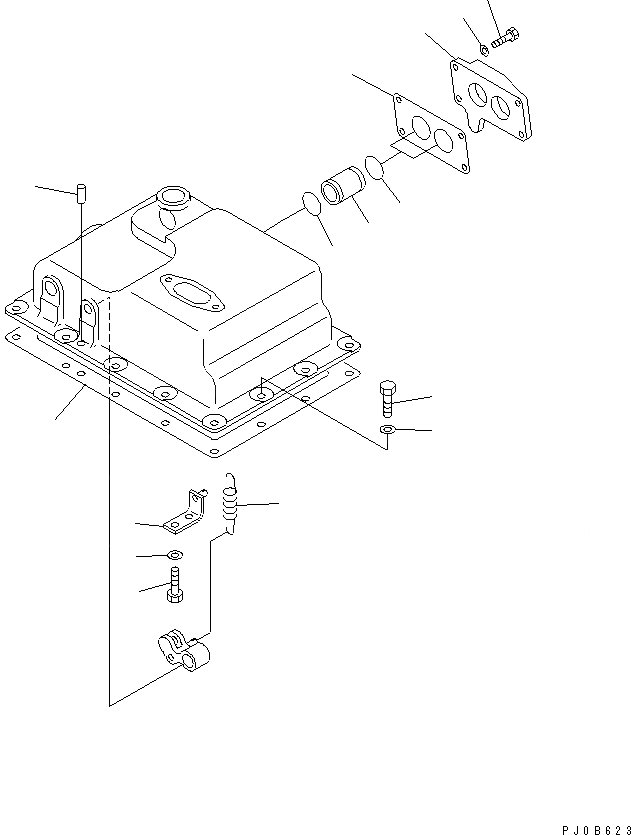 PJ0B623